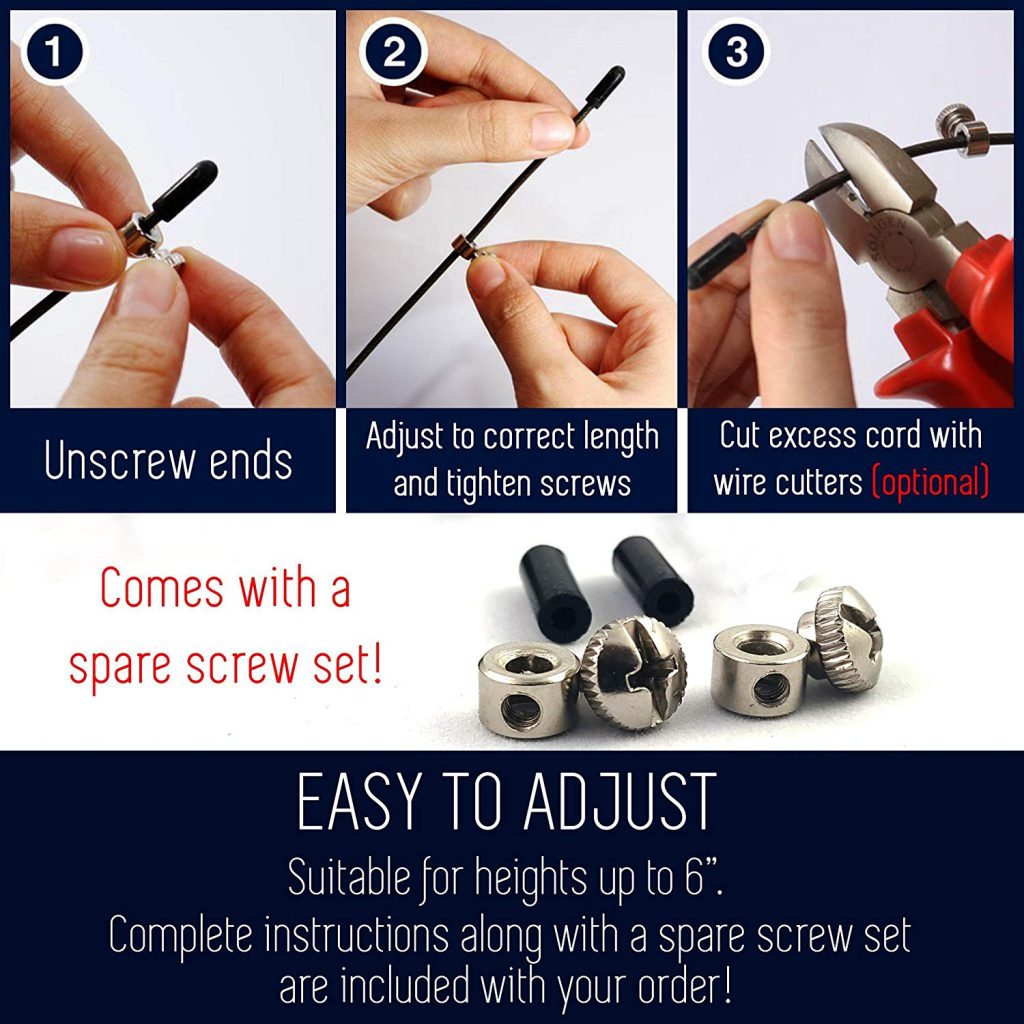 1

Unscrew ends

2

Adjust to correct length and tighten screws

3

Cut excess cord with wire cutters (optional)

Comes with a spare screw set!

EASY TO ADJUST

Suitable for heights up to 6".

Complete instructions along with a spare screw set are included with your order!